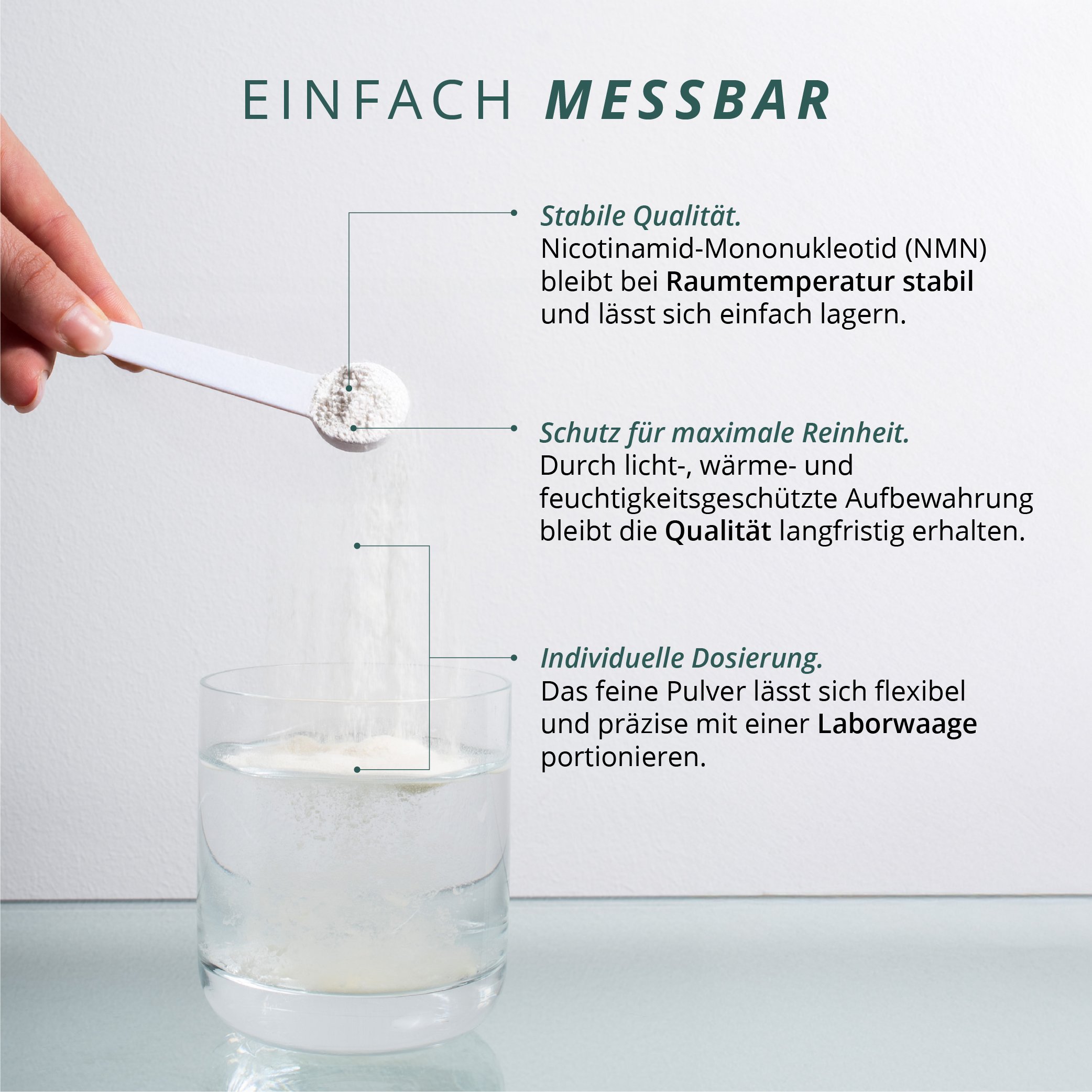 EINFACH MESSBAR

Stabile Qualität.
Nicotinamid-Mononukleotid (NMN) bleibt bei Raumtemperatur stabil und lässt sich einfach lagern.

Schutz für maximale Reinheit.
Durch licht-, wärme- und feuchtigkeitsgeschützte Aufbewahrung bleibt die Qualität langfristig erhalten.

Individuelle Dosierung.
Das feine Pulver lässt sich flexibel und präzise mit einer Laborwaage portionieren.